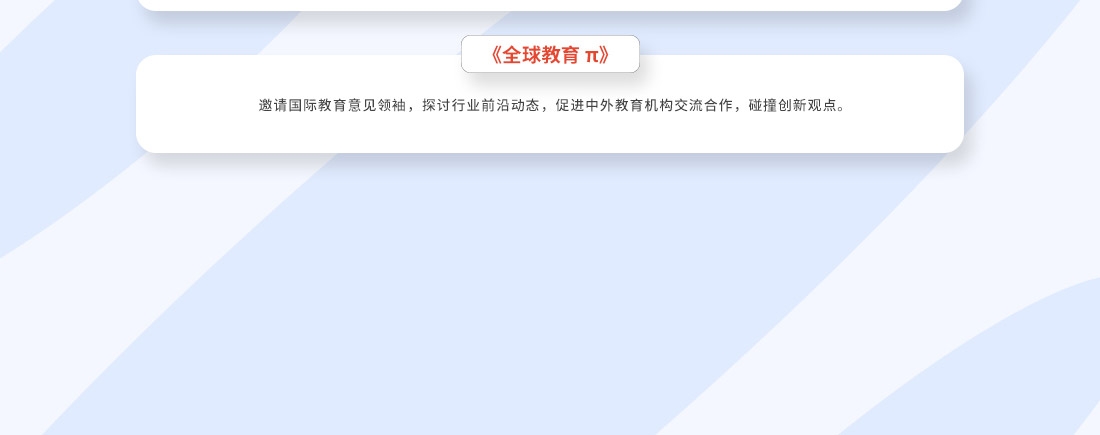 《全球教育 π》

邀请国际教育意见领袖，探讨行业前沿动态，促进中外教育机构交流合作，碰撞创新观点。